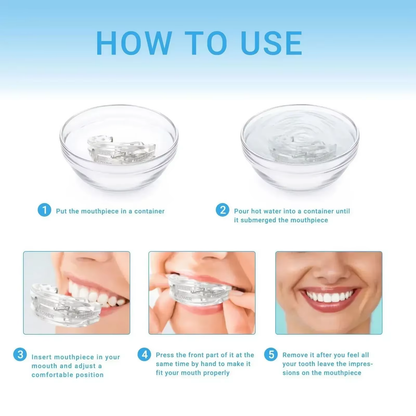 HOW TO USE

1 Put the mouthpiece in a container

2 Pour hot water into a container until it submerged the mouthpiece

3 Insert mouthpiece in your moouth and adjust a comfortable position

4 Press the front part of it at the same time by hand to make it fit your mouth properly

5 Remove it after you feel all your tooth leave the impressions on the mouthpiece